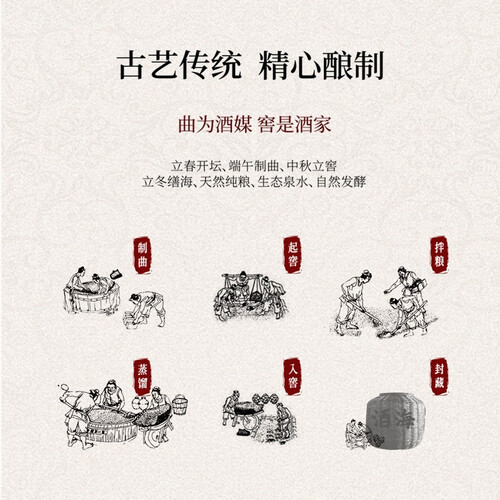 古艺传统 精心酿制

曲为酒媒 窖是酒家

立春开坛、端午制曲、中秋立窖
立冬缮海、天然纯粮、生态泉水、自然发酵

制曲

起窖

拌粮

蒸馏

入窖

封藏

酒海