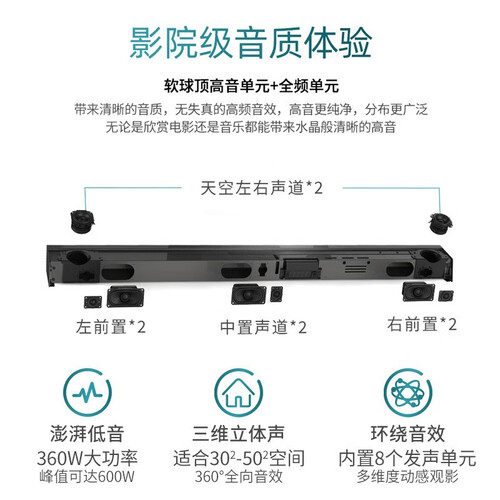 影院级音质体验

软球顶高音单元+全频单元
带来清晰的音质，无失真的高频音效，高音更纯净，分布更广泛
无论是欣赏电影还是音乐都能带来水晶般清晰的高音

天空左右声道*2

左前置*2

中置声道*2

右前置*2

澎湃低音
360W大功率
峰值可达600W

三维立体声
适合$30^2$-$50^2$空间
360°全向音效

环绕音效
内置8个发声单元
多维度动感观影