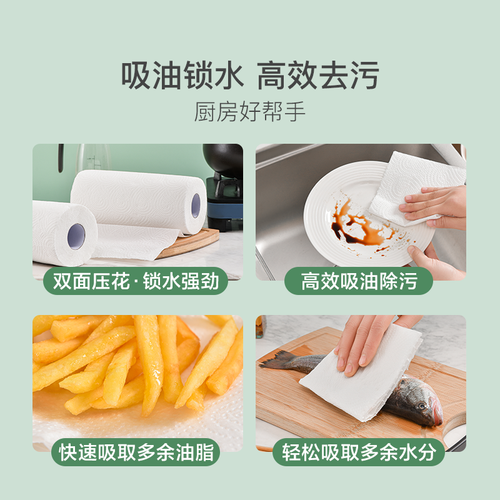 吸油锁水 高效去污

厨房好帮手

双面压花·锁水强劲

高效吸油除污

快速吸取多余油脂

轻松吸取多余水分