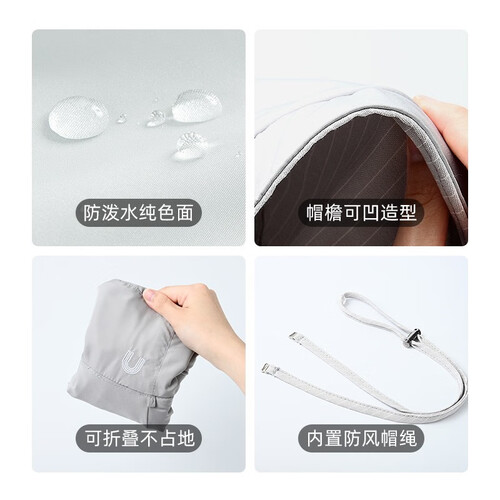 防泼水纯色面

帽檐可凹造型

可折叠不占地

内置防风帽绳