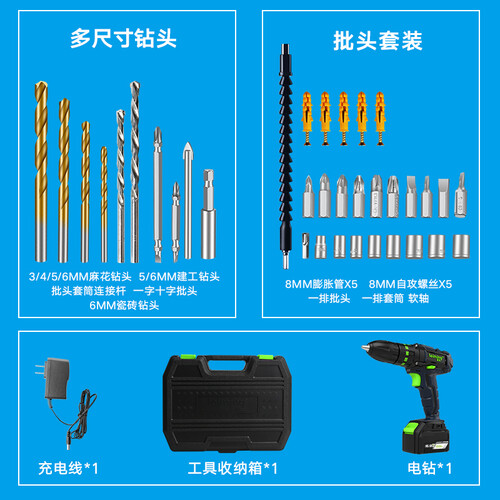 多尺寸钻头

3/4/5/6MM麻花钻头 5/6MM建工钻头
批头套筒连接杆 一字十字批头
6MM瓷砖钻头

批头套装

8MM膨胀管X5 8MM自攻螺丝X5
一排批头 一排套筒 软轴

充电线*1

工具收纳箱*1

电钻*1