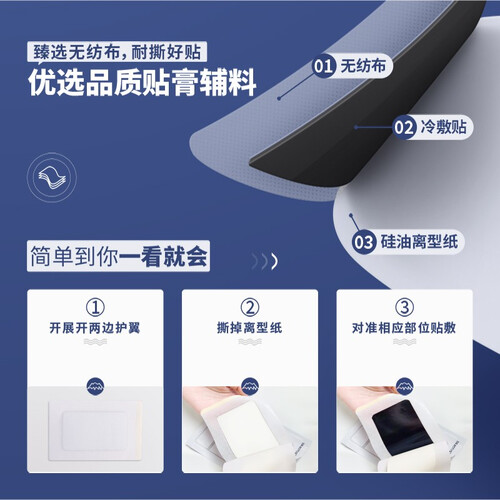 臻选无纺布，耐撕好贴
优选品质贴膏辅料

01 无纺布
02 冷敷贴
03 硅油离型纸

简单到你一看就会

①
开展开两边护翼

②
撕掉离型纸

③
对准相应部位贴敷