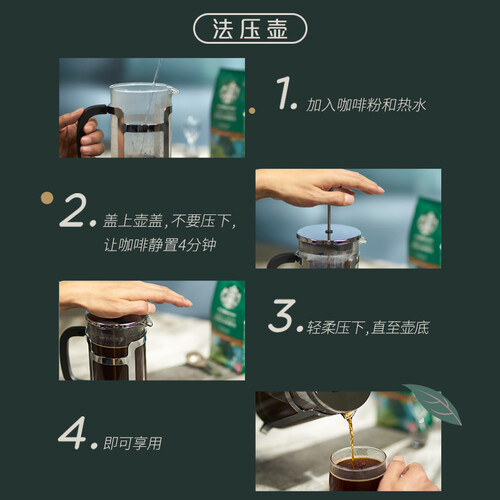 法压壶

1. 加入咖啡粉和热水

2. 盖上壶盖，不要压下，让咖啡静置4分钟

3. 轻柔压下，直至壶底

4. 即可享用