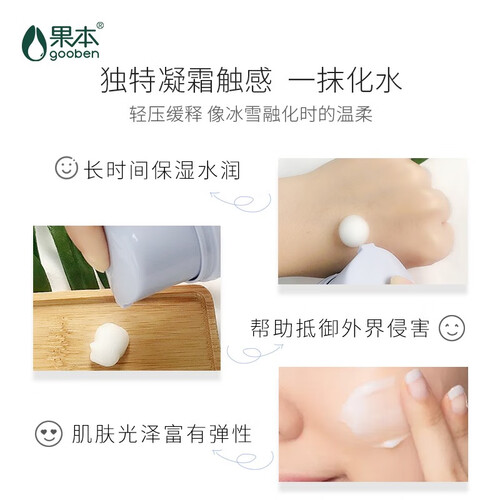 果本®
gooben

独特凝霜触感 一抹化水

轻压缓释 像冰雪融化时的温柔

长时间保湿水润

帮助抵御外界侵害

肌肤光泽富有弹性