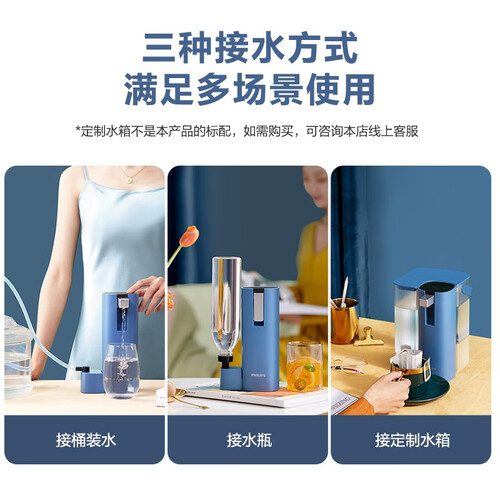 三种接水方式
满足多场景使用

*定制水箱不是本产品的标配，如需购买，可咨询本店线上客服

PHILIPS

接桶装水

接水瓶

接定制水箱