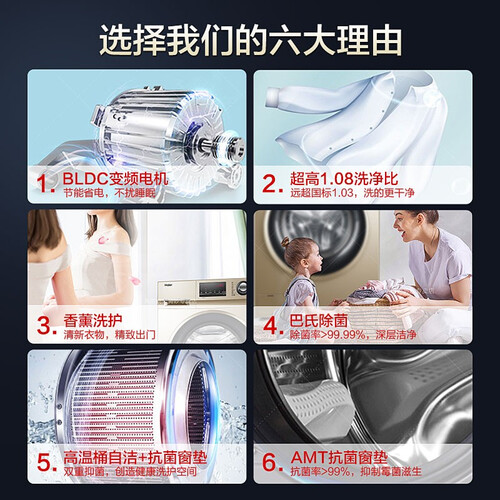 选择我们的六大理由

1. BLDC变频电机
节能省电，不扰睡眠

2. 超高1.08洗净比
远超国标1.03，洗的更干净

Haier

3. 香薰洗护
清新衣物，精致出门

4. 巴氏除菌
除菌率>99.99%，深层洁净

5. 高温桶自洁+抗菌窗垫
双重抑菌，创造健康洗护空间

6. AMT抗菌窗垫
抗菌率>99%，抑制霉菌滋生