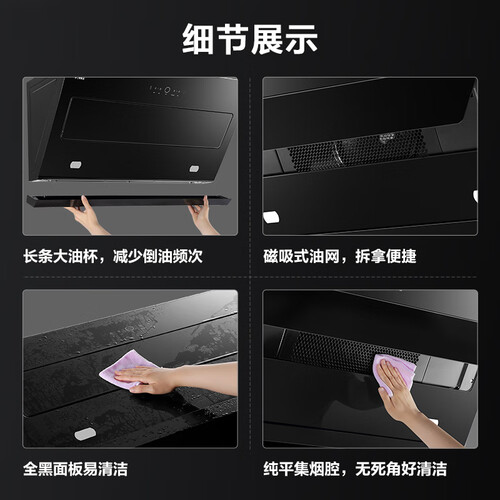 细节展示

长条大油杯，减少倒油频次

磁吸式油网，拆拿便捷

全黑面板易清洁

纯平集烟腔，无死角好清洁