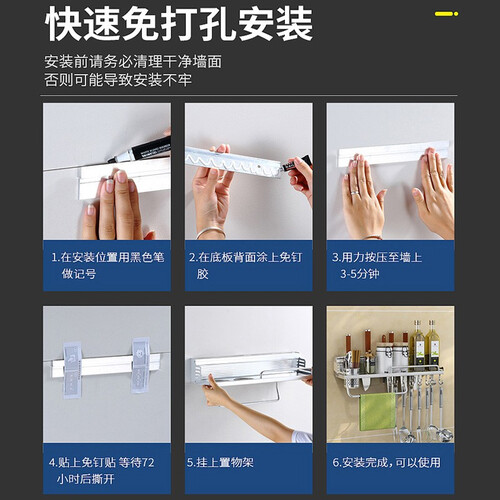 快速免打孔安装

安装前请务必清理干净墙面
否则可能导致安装不牢

1.在安装位置用黑色笔做记号

2.在底板背面涂上免钉胶

3.用力按压至墙上 3-5分钟

4.贴上免钉贴 等待72小时后撕开

5.挂上置物架

6.安装完成，可以使用