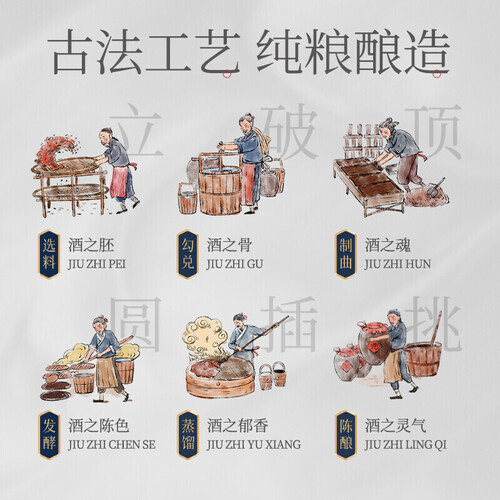 古法工艺 纯粮酿造

立 破 顶

选料 酒之胚
JIU ZHI PEI

勾兑 酒之骨
JIU ZHI GU

制曲 酒之魂
JIU ZHI HUN

圆 插 挑

发酵 酒之陈色
JIU ZHI CHEN SE

蒸馏 酒之郁香
JIU ZHI YU XIANG

陈酿 酒之灵气
JIU ZHI LING QI