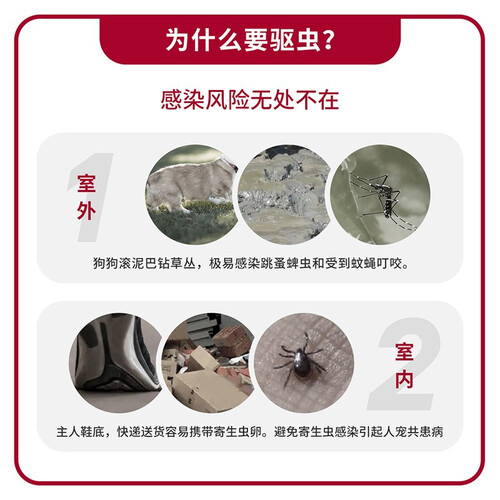 为什么要驱虫？

感染风险无处不在

1
室外

狗狗滚泥巴钻草丛，极易感染跳蚤蜱虫和受到蚊蝇叮咬。

2
室内

主人鞋底，快递送货容易携带寄生虫卵。避免寄生虫感染引起人宠共患病