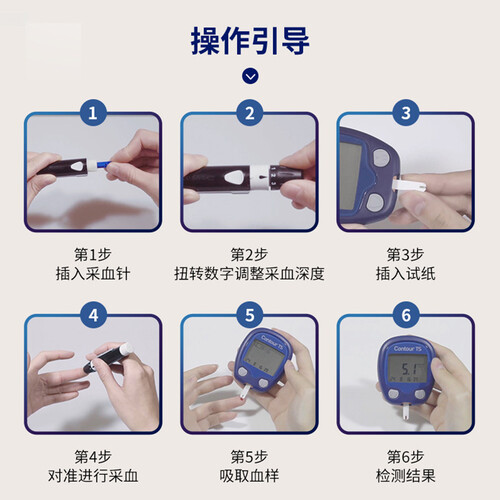 操作引导

1

第1步
插入采血针

2

第2步
扭转数字调整采血深度

3

第3步
插入试纸

4

第4步
对准进行采血

5

Contour TS

第5步
吸取血样

6

Contour TS

5.1

第6步
检测结果