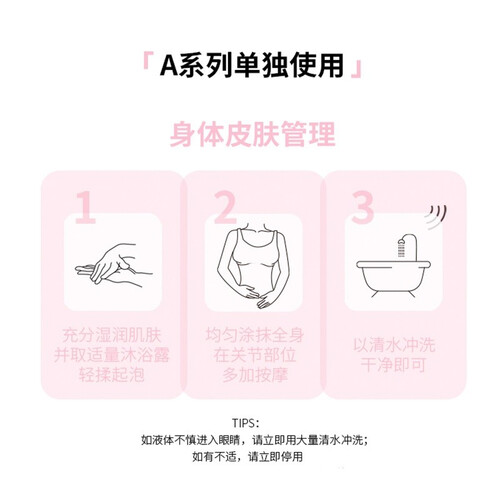 「A系列单独使用」

身体皮肤管理

1
充分湿润肌肤
并取适量沐浴露
轻揉起泡

2
均匀涂抹全身
在关节部位
多加按摩

3
以清水冲洗
干净即可

TIPS:
如液体不慎进入眼睛，请立即用大量清水冲洗；
如有不适，请立即停用