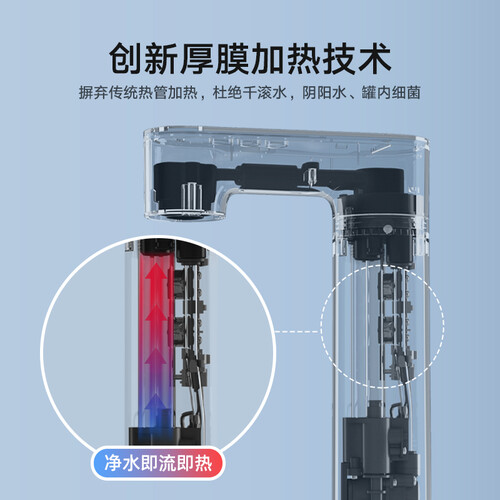 创新厚膜加热技术

摒弃传统热管加热，杜绝千滚水，阴阳水、罐内细菌

净水即流即热