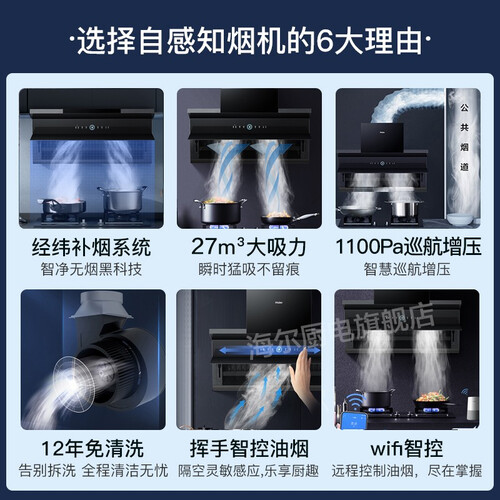 ·选择自感知烟机的6大理由·

公共烟道

经纬补烟系统
智净无烟黑科技

$27m^3$大吸力
瞬时猛吸不留痕

1100Pa巡航增压
智慧巡航增压

海尔厨电旗舰店

12年免清洗
告别拆洗 全程清洁无忧

挥手智控油烟
隔空灵敏感应,乐享厨趣

wifi智控
远程控制油烟，尽在掌握