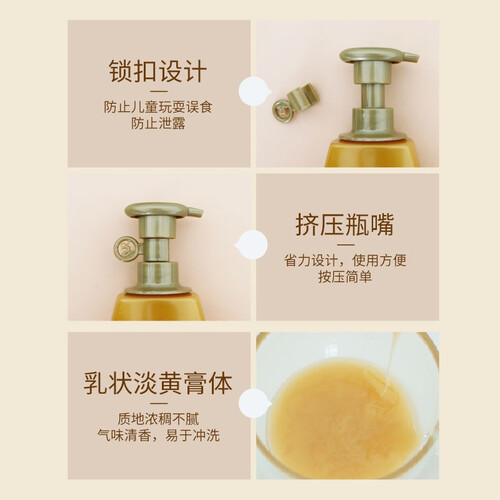 锁扣设计

防止儿童玩耍误食
防止泄露

挤压瓶嘴

省力设计，使用方便
按压简单

乳状淡黄膏体

质地浓稠不腻
气味清香，易于冲洗