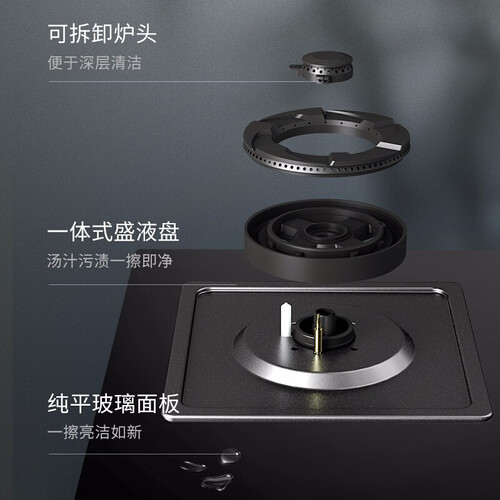 可拆卸炉头
便于深层清洁

一体式盛液盘
汤汁污渍一擦即净

纯平玻璃面板
一擦亮洁如新