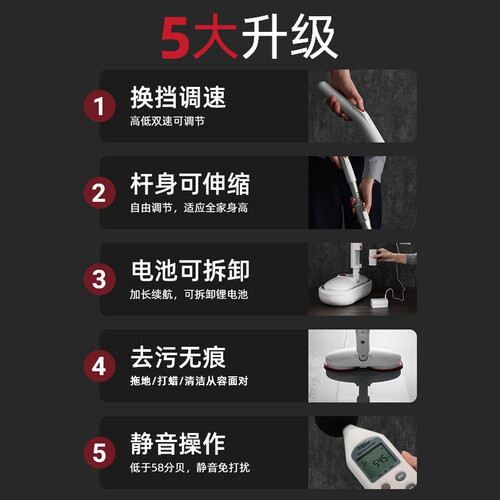 5大升级

1
换挡调速
高低双速可调节

2
杆身可伸缩
自由调节，适应全家身高

3
电池可拆卸
加长续航，可拆卸锂电池

4
去污无痕
拖地/打蜡/清洁从容面对

5
静音操作
低于58分贝，静音免打扰

54.5