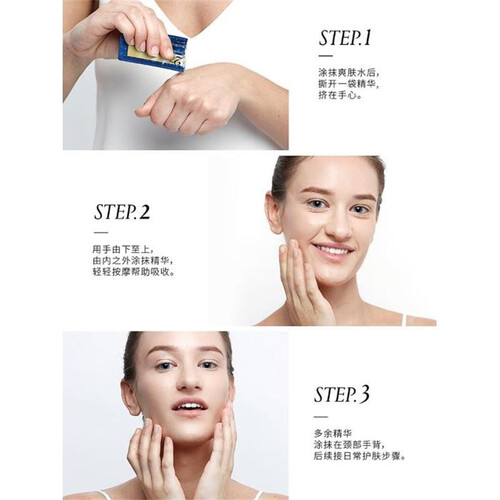 STEP.1

涂抹爽肤水后，
撕开一袋精华，
挤在手心。

STEP.2

用手由下至上，
由内之外涂抹精华，
轻轻按摩帮助吸收。

STEP.3

多余精华
涂抹在颈部手背，
后续接日常护肤步骤。