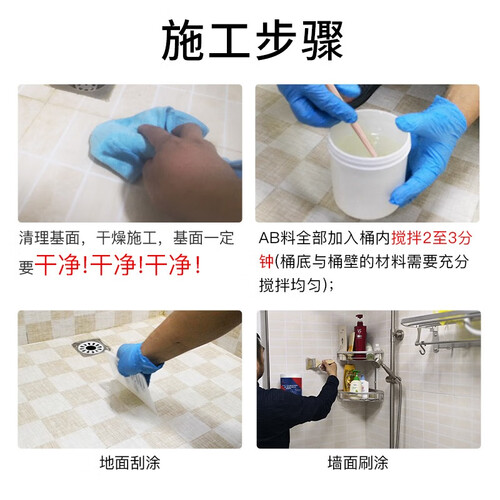 施工步骤

清理基面，干燥施工，基面一定要干净!干净!干净!

AB料全部加入桶内搅拌2至3分钟(桶底与桶壁的材料需要充分搅拌均匀)；

地面刮涂

墙面刷涂