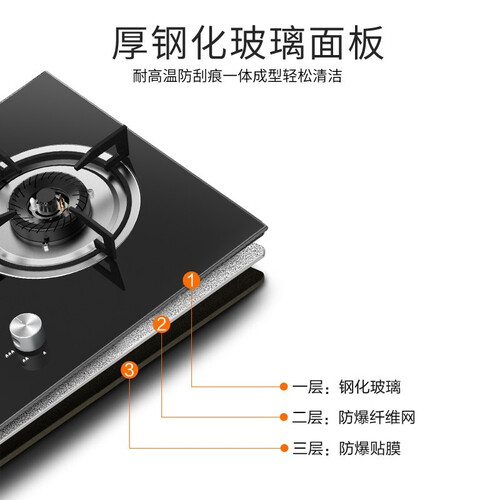 厚钢化玻璃面板

耐高温防刮痕一体成型轻松清洁

1

2

3

一层：钢化玻璃

二层：防爆纤维网

三层：防爆贴膜