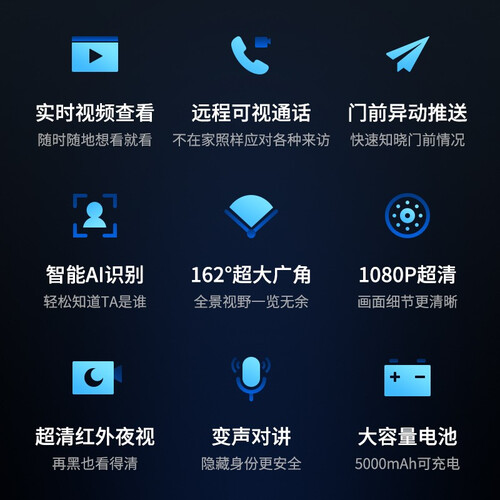 实时视频查看
随时随地想看就看

远程可视通话
不在家照样应对各种来访

门前异动推送
快速知晓门前情况

智能AI识别
轻松知道TA是谁

162°超大广角
全景视野一览无余

1080P超清
画面细节更清晰

超清红外夜视
再黑也看得清

变声对讲
隐藏身份更安全

大容量电池
5000mAh可充电