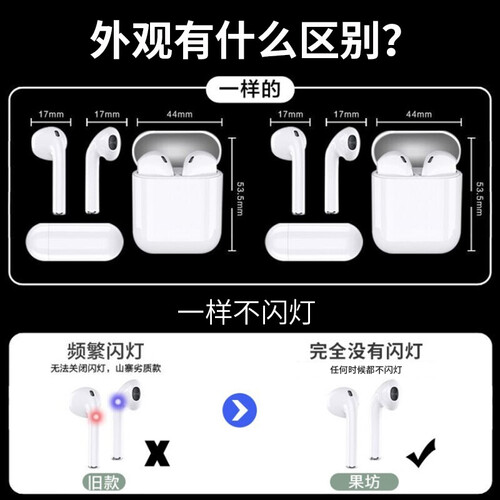 外观有什么区别?

一样的

17mm 17mm 44mm 53.5mm

17mm 17mm 44mm 53.5mm

一样不闪灯

频繁闪灯
无法关闭闪灯，山寨劣质款

X

旧款

完全没有闪灯
任何时候都不闪灯

果坊