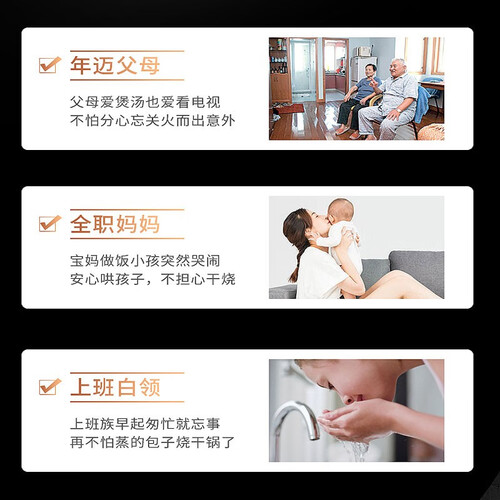 年迈父母

父母爱煲汤也爱看电视
不怕分心忘关火而出意外

全职妈妈

宝妈做饭小孩突然哭闹
安心哄孩子，不担心干烧

上班白领

上班族早起匆忙就忘事
再不怕蒸的包子烧干锅了