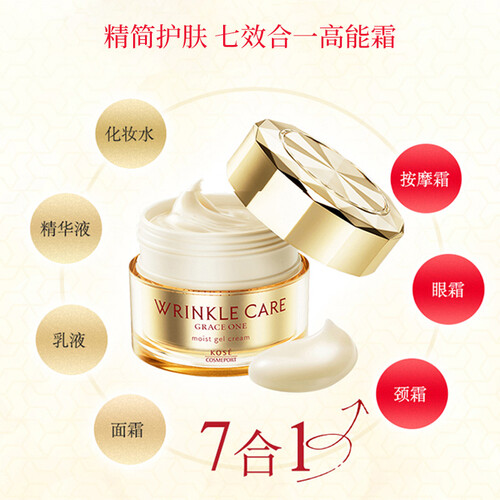 精简护肤 七效合一高能霜

化妆水

精华液

乳液

面霜

按摩霜

眼霜

颈霜

WRINKLE CARE
GRACE ONE
moist gel cream
KOSÉ
COSMEPORT

7合1