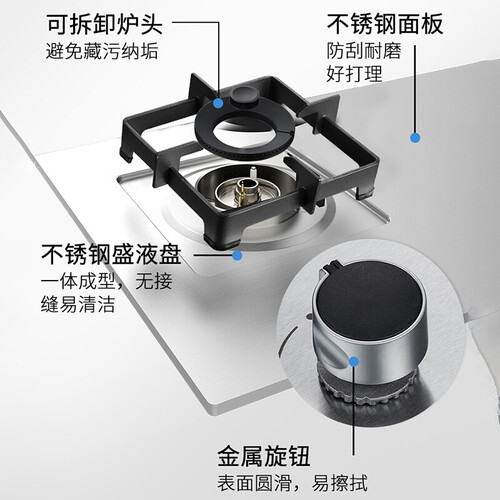 可拆卸炉头
避免藏污纳垢

不锈钢面板
防刮耐磨
好打理

不锈钢盛液盘
一体成型，无接缝易清洁

金属旋钮
表面圆滑，易擦拭