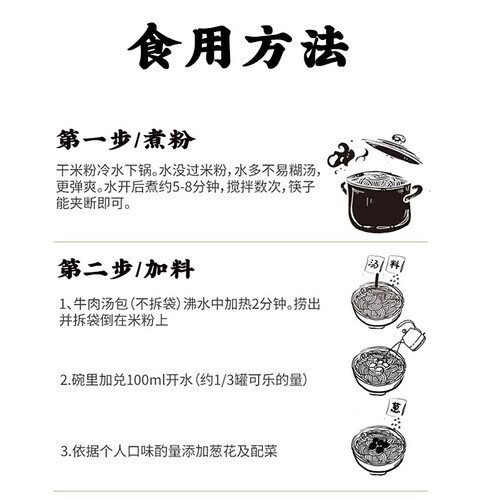 食用方法

第一步/煮粉

干米粉冷水下锅。水没过米粉，水多不易糊汤，更弹爽。水开后煮约5-8分钟，搅拌数次，筷子能夹断即可。

第二步/加料

汤 料

1、牛肉汤包（不拆袋）沸水中加热2分钟。捞出并拆袋倒在米粉上

2.碗里加兑100ml开水（约1/3罐可乐的量）

葱

3.依据个人口味酌量添加葱花及配菜