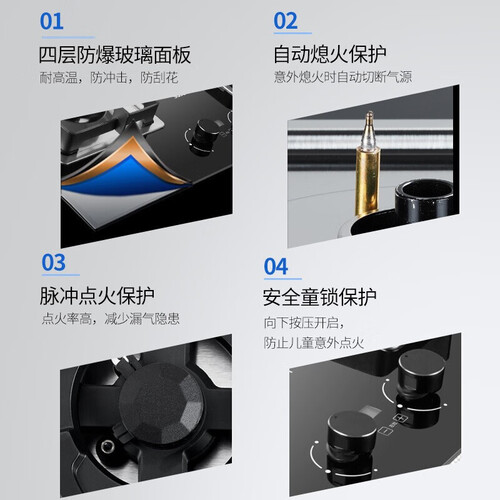 01
四层防爆玻璃面板
耐高温，防冲击，防刮花

02
自动熄火保护
意外熄火时自动切断气源

03
脉冲点火保护
点火率高，减少漏气隐患

04
安全童锁保护
向下按压开启，
防止儿童意外点火