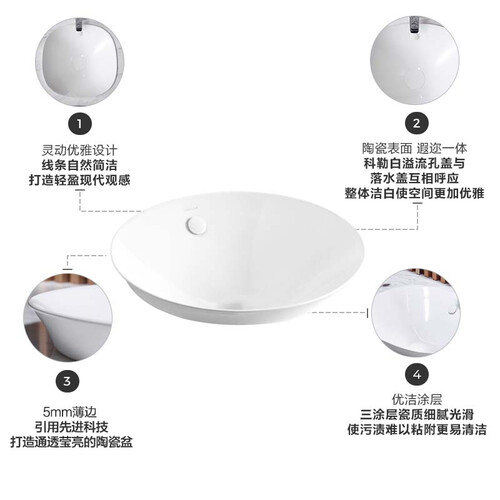 1

灵动优雅设计
线条自然简洁
打造轻盈现代观感

2

陶瓷表面 遐迩一体
科勒白溢流孔盖与
落水盖互相呼应
整体洁白使空间更加优雅

3

5mm薄边
引用先进科技
打造通透莹亮的陶瓷盆

4

优洁涂层
三涂层瓷质细腻光滑
使污渍难以粘附更易清洁