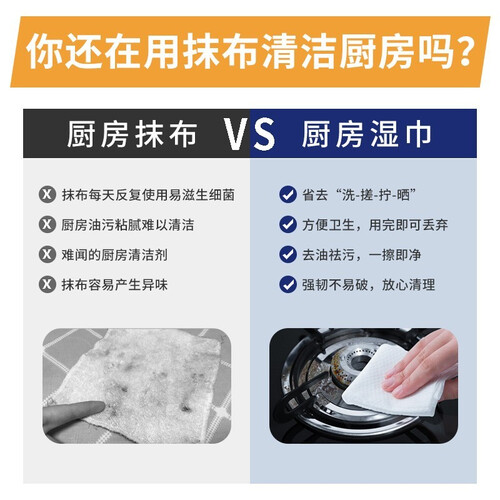 你还在用抹布清洁厨房吗？

厨房抹布 VS 厨房湿巾

抹布每天反复使用易滋生细菌
厨房油污粘腻难以清洁
难闻的厨房清洁剂
抹布容易产生异味

省去“洗-搓-拧-晒”
方便卫生，用完即可丢弃
去油祛污，一擦即净
强韧不易破，放心清理