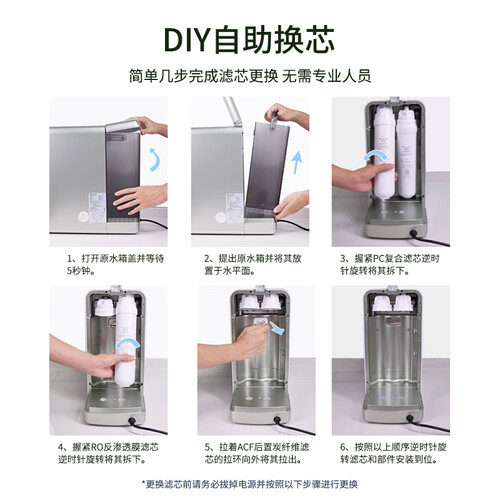 DIY自助换芯

简单几步完成滤芯更换 无需专业人员

1、打开原水箱盖并等待5秒钟。

2、提出原水箱并将其放置于水平面。

3、握紧PC复合滤芯逆时针旋转将其拆下。

4、握紧RO反渗透膜滤芯逆时针旋转将其拆下。

5、拉着ACF后置炭纤维滤芯的拉环向外将其拉出。

6、按照以上顺序逆时针旋转滤芯和部件安装到位。

*更换滤芯前请务必拔掉电源并按照以下步骤进行更换