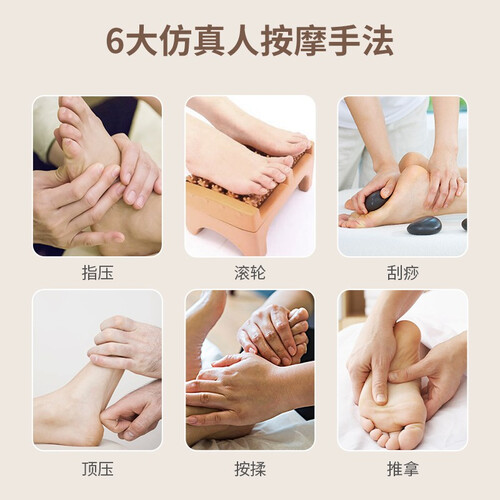 6大仿真人按摩手法

指压

滚轮

刮痧

顶压

按揉

推拿