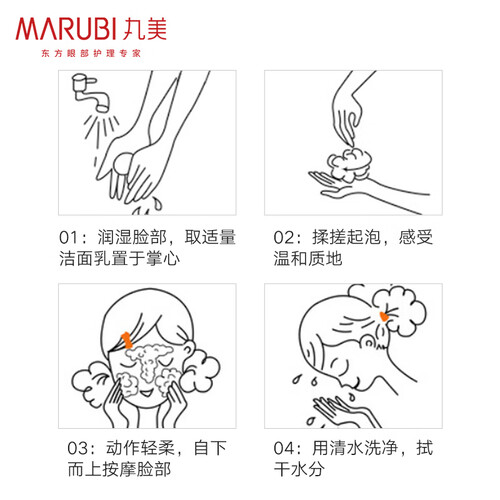 MARUBI 丸美
东方眼部护理专家

01：润湿脸部，取适量洁面乳置于掌心

02：揉搓起泡，感受温和质地

03：动作轻柔，自下而上按摩脸部

04：用清水洗净，拭干水分