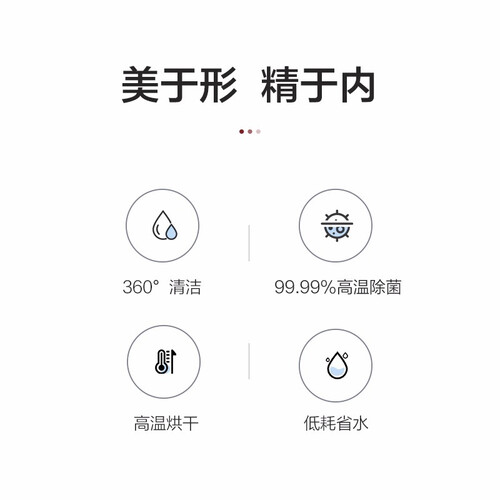 美于形 精于内

360° 清洁

99.99%高温除菌

高温烘干

低耗省水