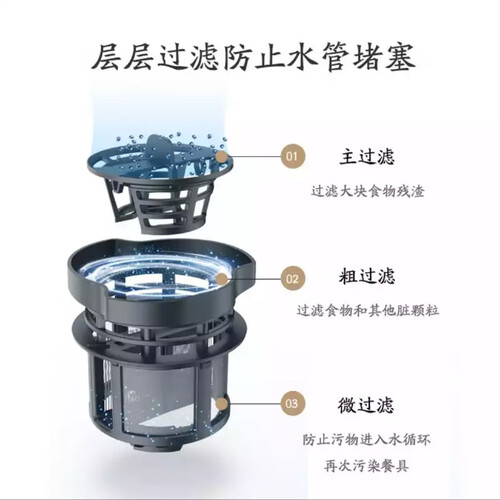 层层过滤防止水管堵塞

01

主过滤

过滤大块食物残渣

02

粗过滤

过滤食物和其他脏颗粒

03

微过滤

防止污物进入水循环
再次污染餐具