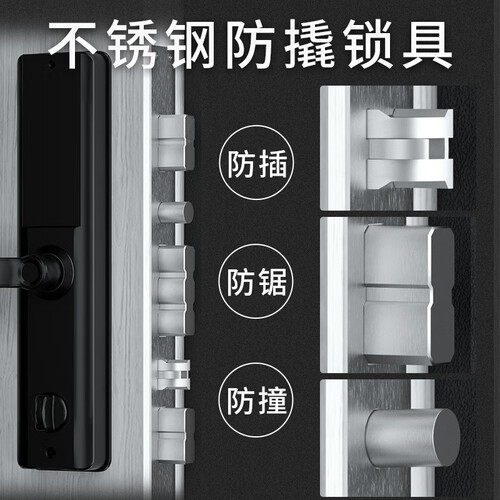 不锈钢防撬锁具

防插

防锯

防撞