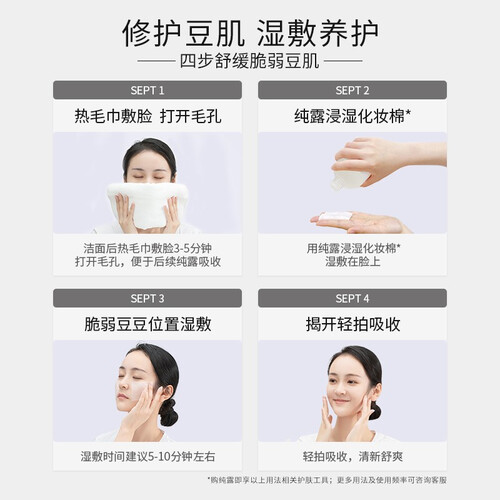 修护豆肌 湿敷养护

四步舒缓脆弱豆肌

SEPT 1

热毛巾敷脸 打开毛孔

洁面后热毛巾敷脸3-5分钟
打开毛孔，便于后续纯露吸收

SEPT 2

纯露浸湿化妆棉*

用纯露浸湿化妆棉*
湿敷在脸上

SEPT 3

脆弱豆豆位置湿敷

湿敷时间建议5-10分钟左右

SEPT 4

揭开轻拍吸收

轻拍吸收，清新舒爽

*购纯露即享以上用法相关护肤工具；更多用法及使用频率可咨询客服