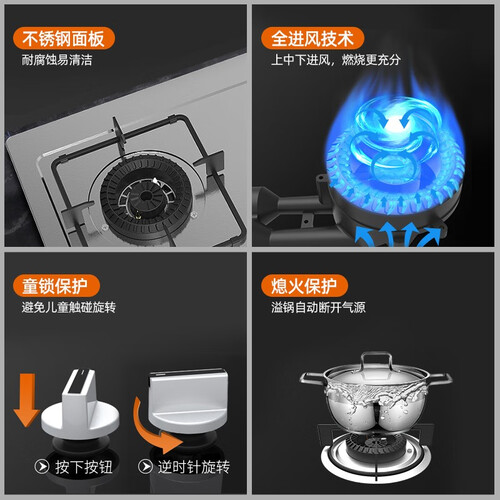 不锈钢面板
耐腐蚀易清洁

全进风技术
上中下进风，燃烧更充分

童锁保护
避免儿童触碰旋转

按下按钮
逆时针旋转

熄火保护
溢锅自动断开气源