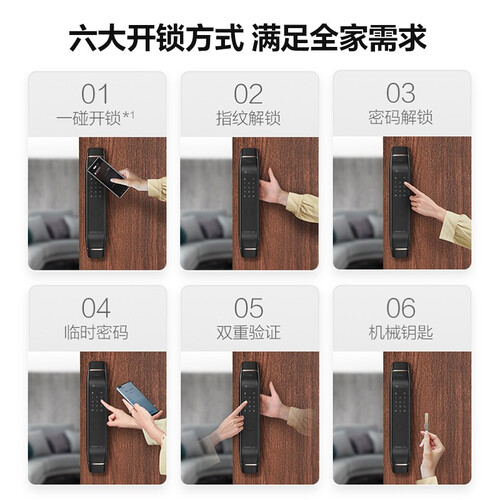 六大开锁方式 满足全家需求

01
一碰开锁*1

02
指纹解锁

03
密码解锁

04
临时密码

05
双重验证

06
机械钥匙