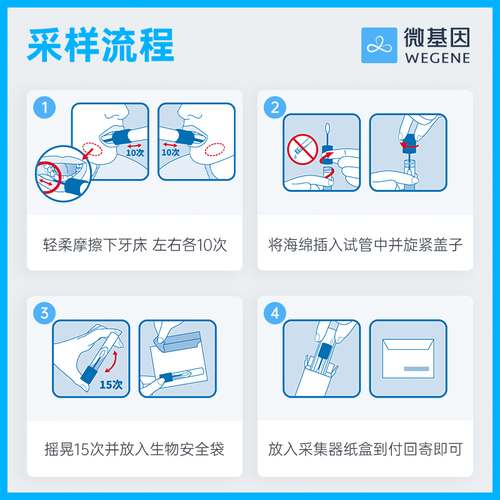 采样流程

微基因
WEGENE

1

10次

10次

轻柔摩擦下牙床 左右各10次

2

将海绵插入试管中并旋紧盖子

3

15次

摇晃15次并放入生物安全袋

4

放入采集器纸盒到付回寄即可