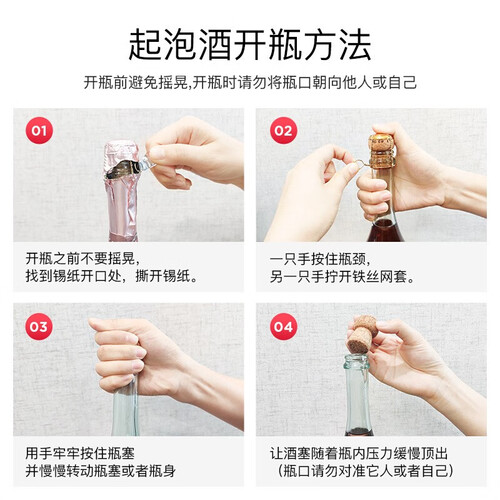 起泡酒开瓶方法

开瓶前避免摇晃,开瓶时请勿将瓶口朝向他人或自己

01

开瓶之前不要摇晃，
找到锡纸开口处，撕开锡纸。

02

一只手按住瓶颈，
另一只手拧开铁丝网套。

03

用手牢牢按住瓶塞
并慢慢转动瓶塞或者瓶身

04

让酒塞随着瓶内压力缓慢顶出
（瓶口请勿对准它人或者自己）