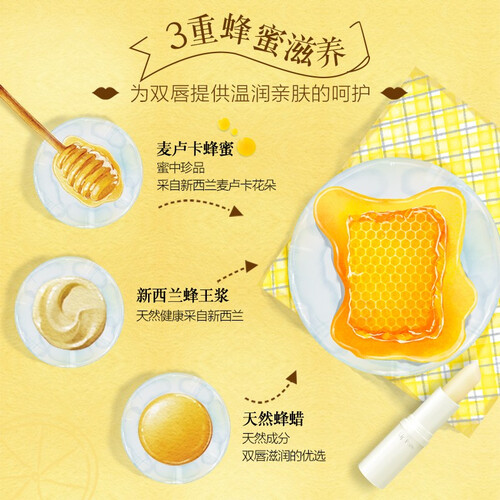 3重蜂蜜滋养

为双唇提供温润亲肤的呵护

麦卢卡蜂蜜
蜜中珍品
采自新西兰麦卢卡花朵

新西兰蜂王浆
天然健康采自新西兰

天然蜂蜡
天然成分
双唇滋润的优选