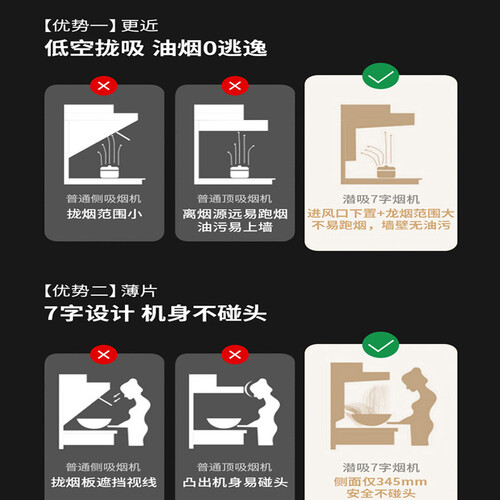 【优势一】更近
低空拢吸 油烟0逃逸

普通侧吸烟机
拢烟范围小

普通顶吸烟机
离烟源远易跑烟
油污易上墙

潜吸7字烟机
进风口下置+龙烟范围大
不易跑烟，墙壁无油污

【优势二】薄片
7字设计 机身不碰头

普通侧吸烟机
拢烟板遮挡视线

普通顶吸烟机
凸出机身易碰头

潜吸7字烟机
侧面仅345mm
安全不碰头