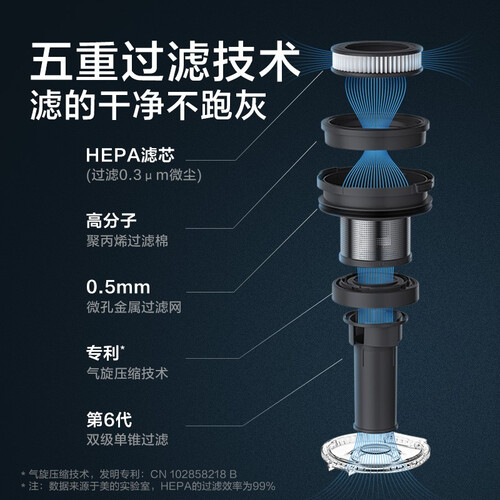 五重过滤技术
滤的干净不跑灰

HEPA滤芯
(过滤0.3μm微尘)

高分子
聚丙烯过滤棉

0.5mm
微孔金属过滤网

专利*
气旋压缩技术

第6代
双级单锥过滤

* 气旋压缩技术，发明专利：CN 102858218 B
* 注：数据来源于美的实验室，HEPA的过滤效率为99%