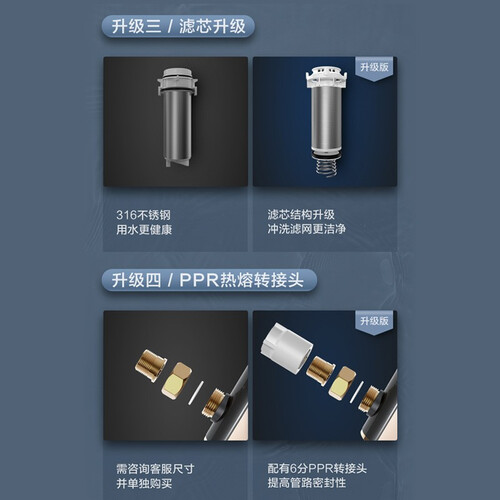 升级三 / 滤芯升级

升级版

316不锈钢
用水更健康

滤芯结构升级
冲洗滤网更洁净

升级四 / PPR热熔转接头

升级版

需咨询客服尺寸
并单独购买

配有6分PPR转接头
提高管路密封性