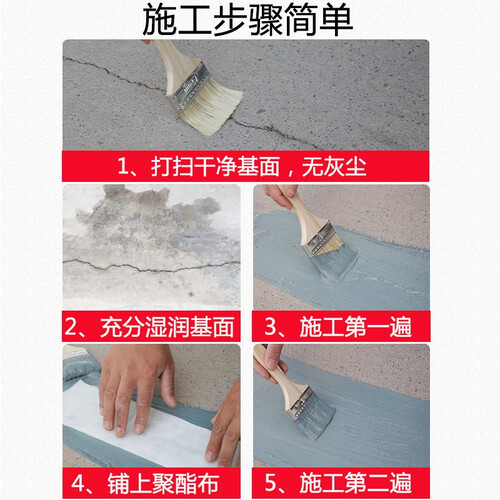 施工步骤简单

1、打扫干净基面，无灰尘

2、充分湿润基面

3、施工第一遍

4、铺上聚酯布

5、施工第二遍