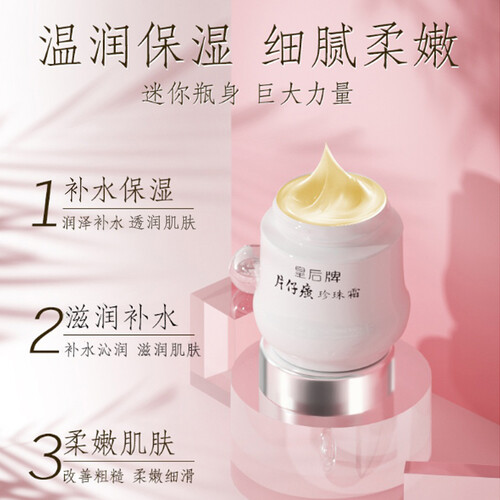 温润保湿 细腻柔嫩
迷你瓶身 巨大力量

1 补水保湿
润泽补水 透润肌肤

2 滋润补水
补水沁润 滋润肌肤

3 柔嫩肌肤
改善粗糙 柔嫩细滑

皇后牌
片仔癀 珍珠霜